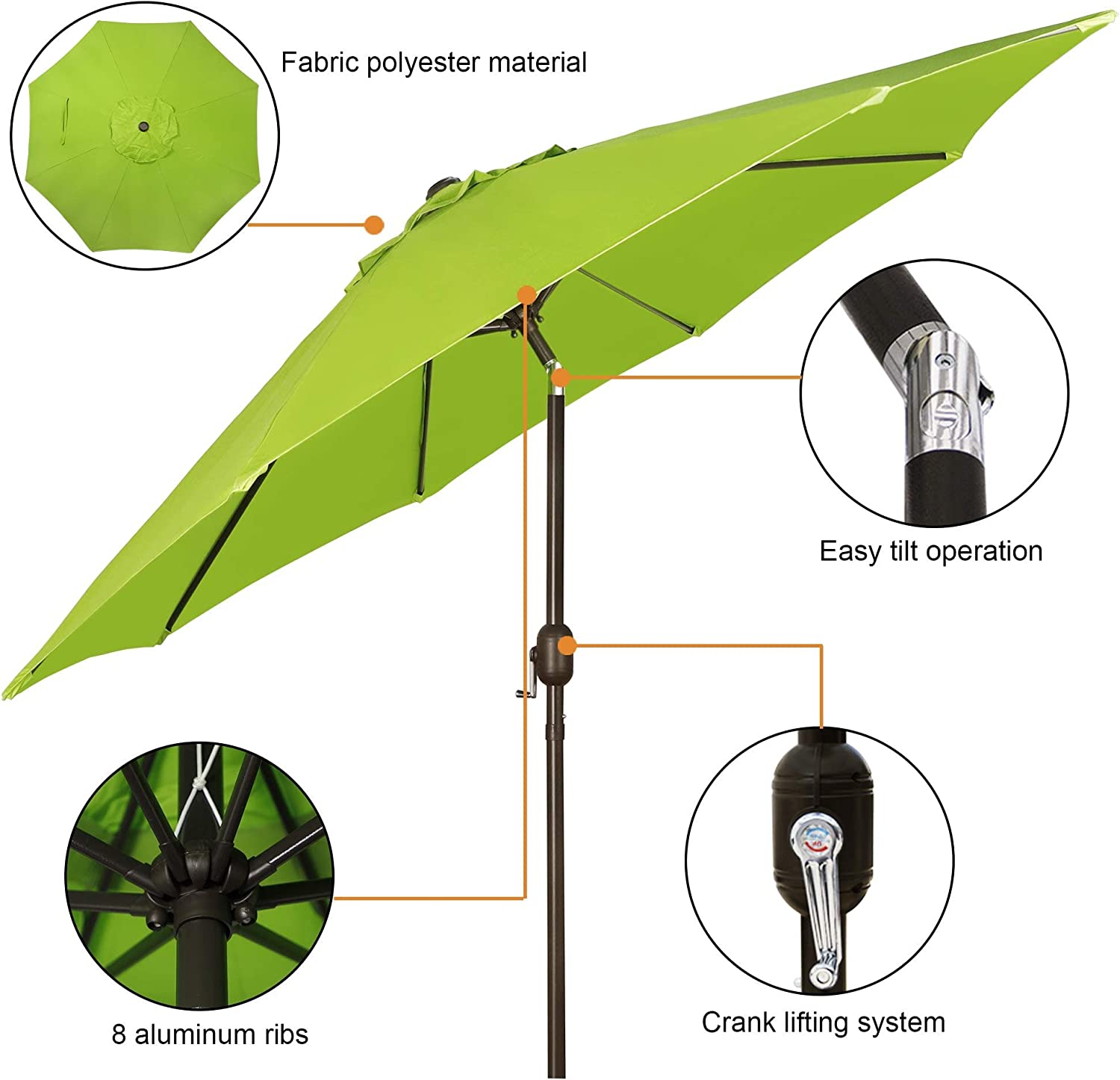 Fabric polyester material

Easy tilt operation

8 aluminum ribs

Crank lifting system